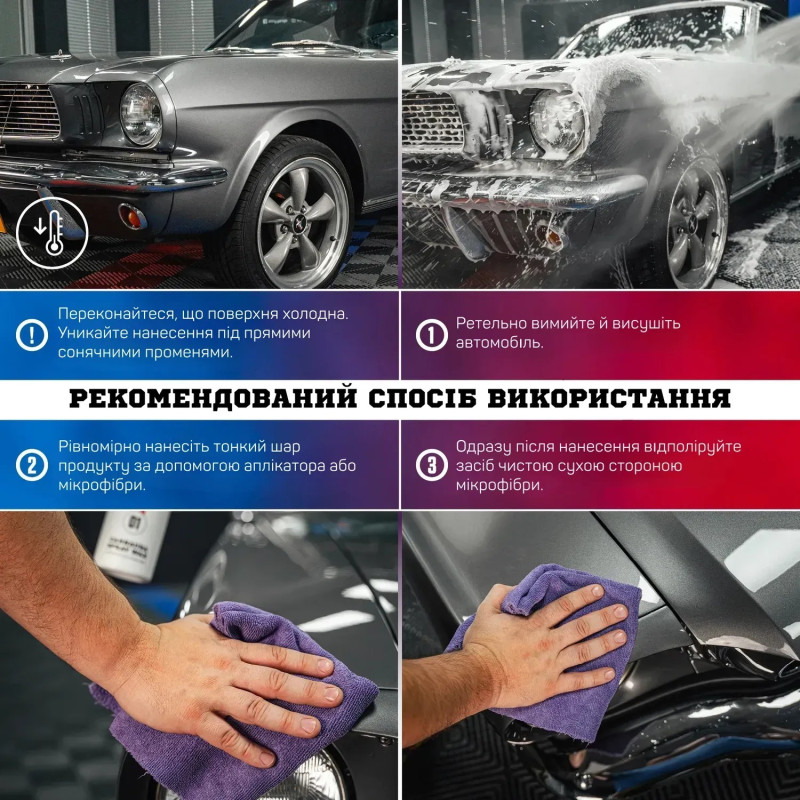 ! Переконайтеся, що поверхня холодна. Уникайте нанесення під прямими сонячними променями.

1 Ретельно вимийте й висушіть автомобіль.

РЕКОМЕНДОВАНИЙ СПОСІБ ВИКОРИСТАННЯ

2 Рівномірно нанесіть тонкий шар продукту за допомогою аплікатора або мікрофібри.

3 Одразу після нанесення відполіруйте засіб чистою сухою стороною мікрофібри.

01